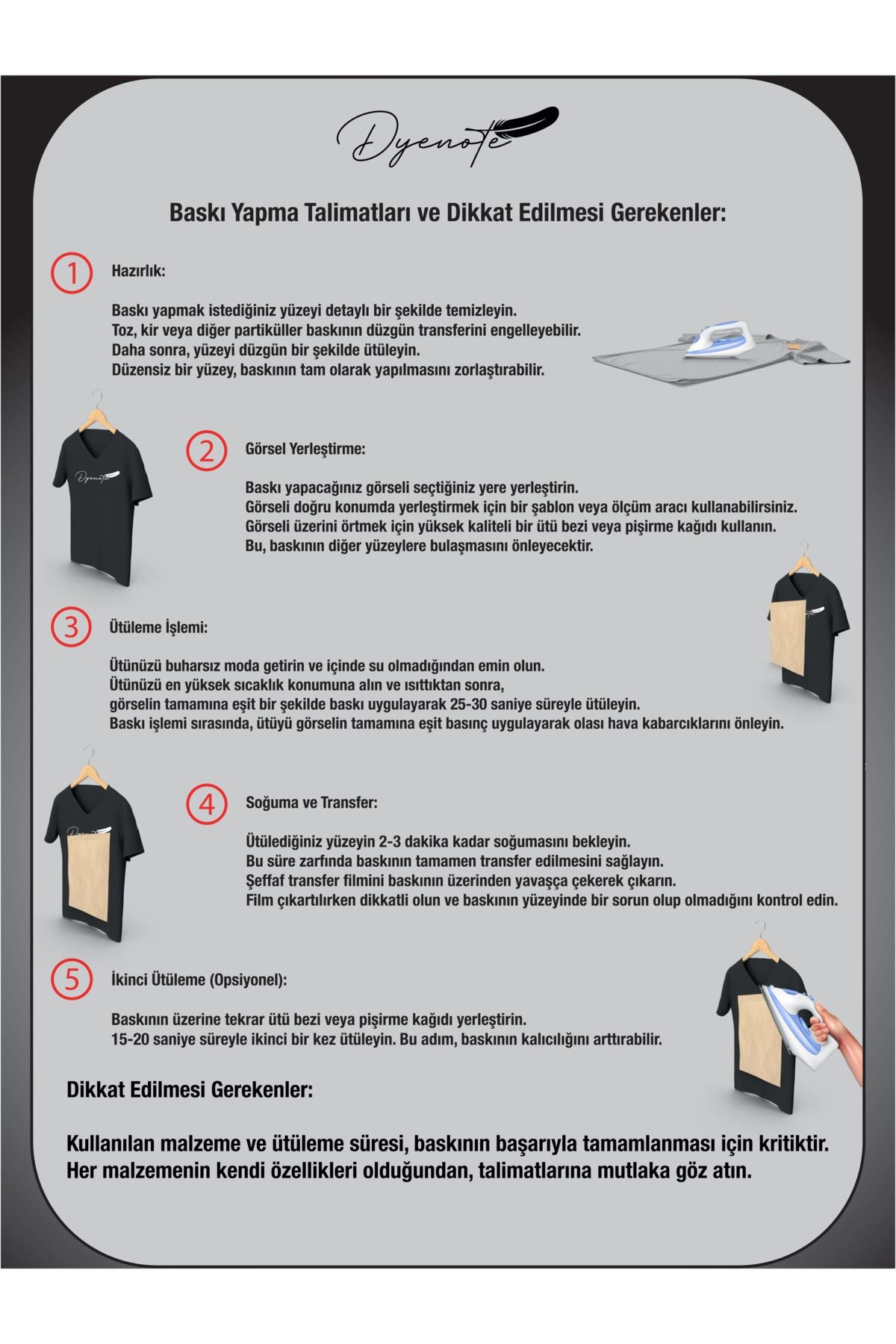 Dyenote

Baskı Yapma Talimatları ve Dikkat Edilmesi Gerekenler:

1 Hazırlık:

Baskı yapmak istediğiniz yüzeyi detaylı bir şekilde temizleyin.
Toz, kir veya diğer partiküller baskının düzgün transferini engelleyebilir.
Daha sonra, yüzeyi düzgün bir şekilde ütüleyin.
Düzensiz bir yüzey, baskının tam olarak yapılmasını zorlaştırabilir.

Dyenote

2 Görsel Yerleştirme:

Baskı yapacağınız görseli seçtiğiniz yere yerleştirin.
Görseli doğru konumda yerleştirmek için bir şablon veya ölçüm aracı kullanabilirsiniz.
Görseli üzerini örtmek için yüksek kaliteli bir ütü bezi veya pişirme kağıdı kullanın.
Bu, baskının diğer yüzeylere bulaşmasını önleyecektir.

3 Ütüleme İşlemi:

Ütünüzü buharsız moda getirin ve içinde su olmadığından emin olun.
Ütünüzü en yüksek sıcaklık konumuna alın ve ısıttıktan sonra,
görselin tamamına eşit bir şekilde baskı uygulayarak 25-30 saniye süreyle ütüleyin.
Baskı işlemi sırasında, ütüyü görselin tamamına eşit basınç uygulayarak olası hava kabarcıklarını önleyin.

4 Soğuma ve Transfer:

Ütülediğiniz yüzeyin 2-3 dakika kadar soğumasını bekleyin.
Bu süre zarfında baskının tamamen transfer edilmesini sağlayın.
Şeffaf transfer filmini baskının üzerinden yavaşça çekerek çıkarın.
Film çıkartılırken dikkatli olun ve baskının yüzeyinde bir sorun olup olmadığını kontrol edin.

5 İkinci Ütüleme (Opsiyonel):

Baskının üzerine tekrar ütü bezi veya pişirme kağıdı yerleştirin.
15-20 saniye süreyle ikinci bir kez ütüleyin. Bu adım, baskının kalıcılığını arttırabilir.

Dikkat Edilmesi Gerekenler:

Kullanılan malzeme ve ütüleme süresi, baskının başarıyla tamamlanması için kritiktir.
Her malzemenin kendi özellikleri olduğundan, talimatlarına mutlaka göz atın.