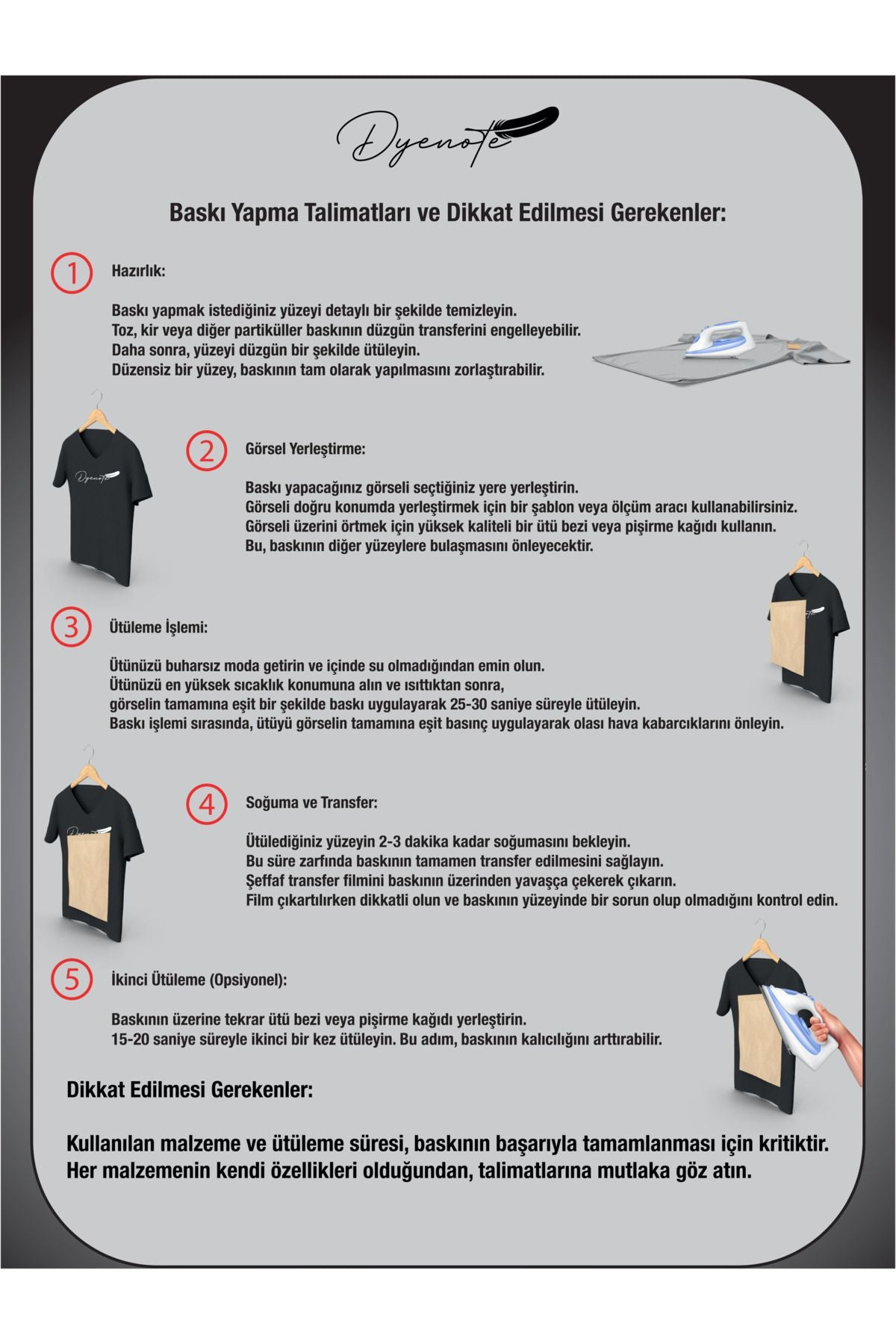 Dyenote

Baskı Yapma Talimatları ve Dikkat Edilmesi Gerekenler:

1 Hazırlık:

Baskı yapmak istediğiniz yüzeyi detaylı bir şekilde temizleyin.
Toz, kir veya diğer partiküller baskının düzgün transferini engelleyebilir.
Daha sonra, yüzeyi düzgün bir şekilde ütüleyin.
Düzensiz bir yüzey, baskının tam olarak yapılmasını zorlaştırabilir.

Dyenote

2 Görsel Yerleştirme:

Baskı yapacağınız görseli seçtiğiniz yere yerleştirin.
Görseli doğru konumda yerleştirmek için bir şablon veya ölçüm aracı kullanabilirsiniz.
Görseli üzerini örtmek için yüksek kaliteli bir ütü bezi veya pişirme kağıdı kullanın.
Bu, baskının diğer yüzeylere bulaşmasını önleyecektir.

3 Ütüleme İşlemi:

Ütünüzü buharsız moda getirin ve içinde su olmadığından emin olun.
Ütünüzü en yüksek sıcaklık konumuna alın ve ısıttıktan sonra,
görselin tamamına eşit bir şekilde baskı uygulayarak 25-30 saniye süreyle ütüleyin.
Baskı işlemi sırasında, ütüyü görselin tamamına eşit basınç uygulayarak olası hava kabarcıklarını önleyin.

4 Soğuma ve Transfer:

Ütülediğiniz yüzeyin 2-3 dakika kadar soğumasını bekleyin.
Bu süre zarfında baskının tamamen transfer edilmesini sağlayın.
Şeffaf transfer filmini baskının üzerinden yavaşça çekerek çıkarın.
Film çıkartılırken dikkatli olun ve baskının yüzeyinde bir sorun olup olmadığını kontrol edin.

5 İkinci Ütüleme (Opsiyonel):

Baskının üzerine tekrar ütü bezi veya pişirme kağıdı yerleştirin.
15-20 saniye süreyle ikinci bir kez ütüleyin. Bu adım, baskının kalıcılığını arttırabilir.

Dikkat Edilmesi Gerekenler:

Kullanılan malzeme ve ütüleme süresi, baskının başarıyla tamamlanması için kritiktir.
Her malzemenin kendi özellikleri olduğundan, talimatlarına mutlaka göz atın.