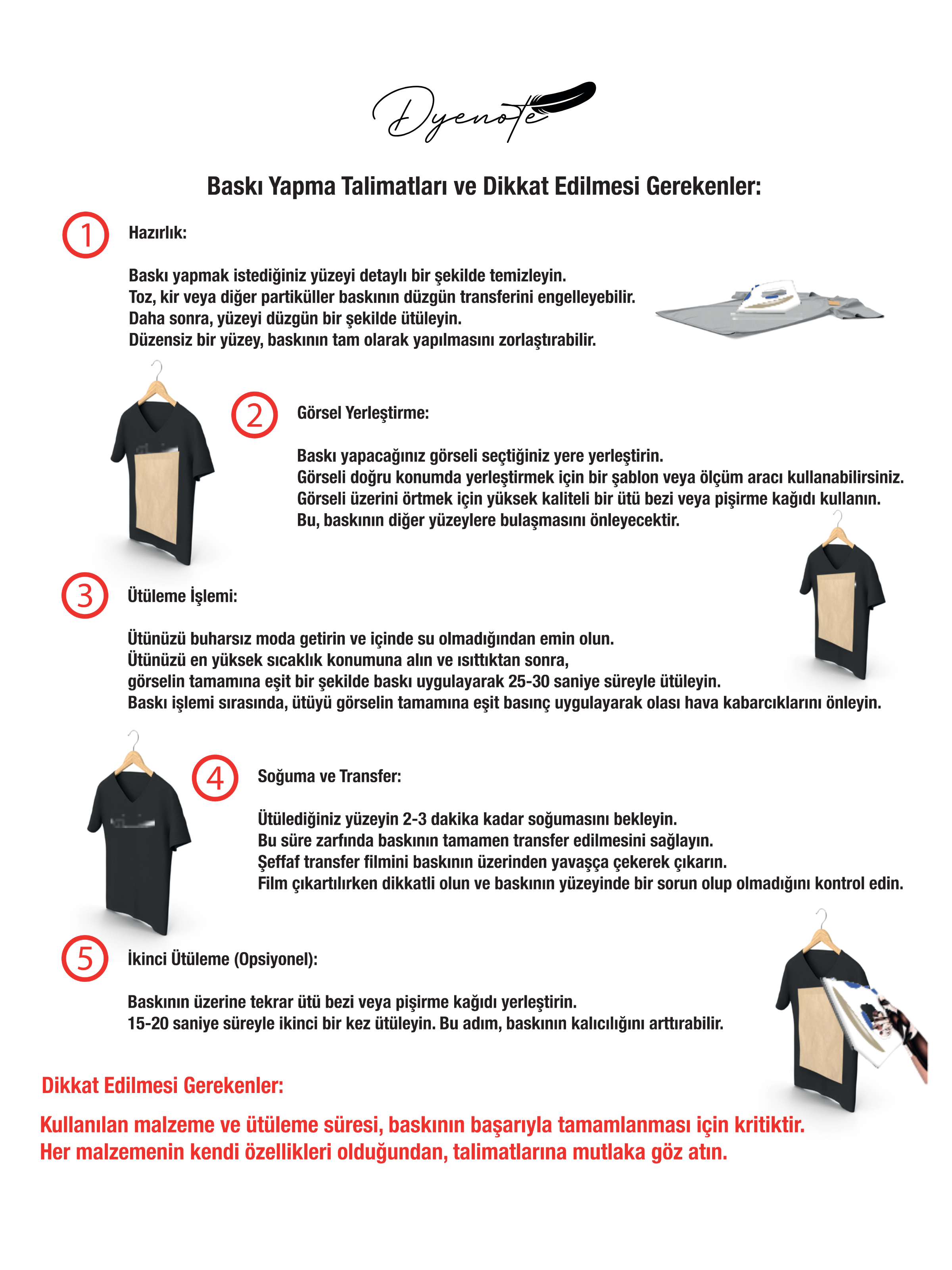 Dyenote

Baskı Yapma Talimatları ve Dikkat Edilmesi Gerekenler:

1 Hazırlık:

Baskı yapmak istediğiniz yüzeyi detaylı bir şekilde temizleyin.
Toz, kir veya diğer partiküller baskının düzgün transferini engelleyebilir.
Daha sonra, yüzeyi düzgün bir şekilde ütüleyin.
Düzensiz bir yüzey, baskının tam olarak yapılmasını zorlaştırabilir.

2 Görsel Yerleştirme:

Baskı yapacağınız görseli seçtiğiniz yere yerleştirin.
Görseli doğru konumda yerleştirmek için bir şablon veya ölçüm aracı kullanabilirsiniz.
Görseli üzerini örtmek için yüksek kaliteli bir ütü bezi veya pişirme kağıdı kullanın.
Bu, baskının diğer yüzeylere bulaşmasını önleyecektir.

3 Ütüleme İşlemi:

Ütünüzü buharsız moda getirin ve içinde su olmadığından emin olun.
Ütünüzü en yüksek sıcaklık konumuna alın ve ısıttıktan sonra,
görselin tamamına eşit bir şekilde baskı uygulayarak 25-30 saniye süreyle ütüleyin.
Baskı işlemi sırasında, ütüyü görselin tamamına eşit basınç uygulayarak olası hava kabarcıklarını önleyin.

4 Soğuma ve Transfer:

Ütülediğiniz yüzeyin 2-3 dakika kadar soğumasını bekleyin.
Bu süre zarfında baskının tamamen transfer edilmesini sağlayın.
Şeffaf transfer filmini baskının üzerinden yavaşça çekerek çıkarın.
Film çıkartılırken dikkatli olun ve baskının yüzeyinde bir sorun olup olmadığını kontrol edin.

5 İkinci Ütüleme (Opsiyonel):

Baskının üzerine tekrar ütü bezi veya pişirme kağıdı yerleştirin.
15-20 saniye süreyle ikinci bir kez ütüleyin. Bu adım, baskının kalıcılığını arttırabilir.

Dikkat Edilmesi Gerekenler:

Kullanılan malzeme ve ütüleme süresi, baskının başarıyla tamamlanması için kritiktir.
Her malzemenin kendi özellikleri olduğundan, talimatlarına mutlaka göz atın.